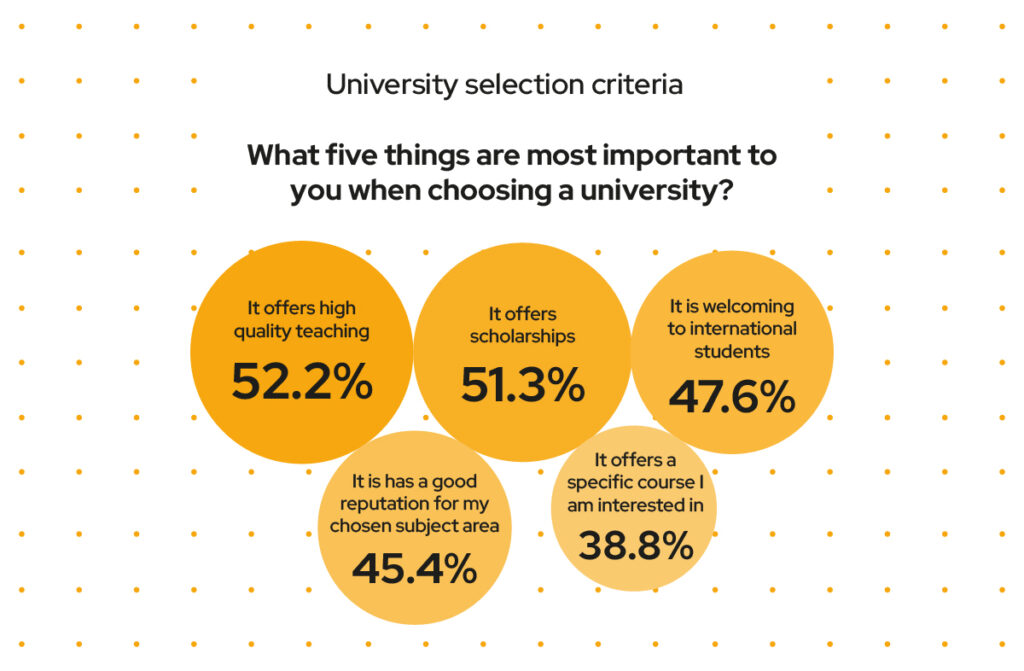 University selection criteria

What five things are most important to you when choosing a university?

It offers high quality teaching
52.2%

It offers scholarships
51.3%

It is welcoming to international students
47.6%

It is has a good reputation for my chosen subject area
45.4%

It offers a specific course I am interested in
38.8%