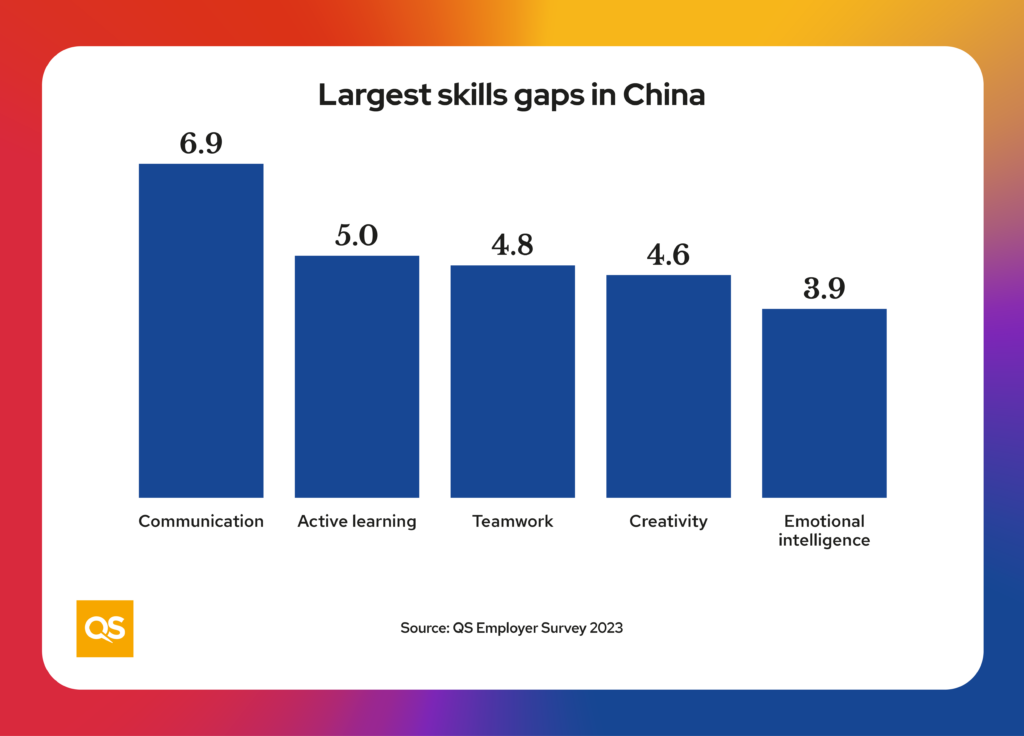 Largest skills gaps in China

6.9
5.0
4.8
4.6
3.9

Communication
Active learning
Teamwork
Creativity
Emotional intelligence

QS

Source: QS Employer Survey 2023