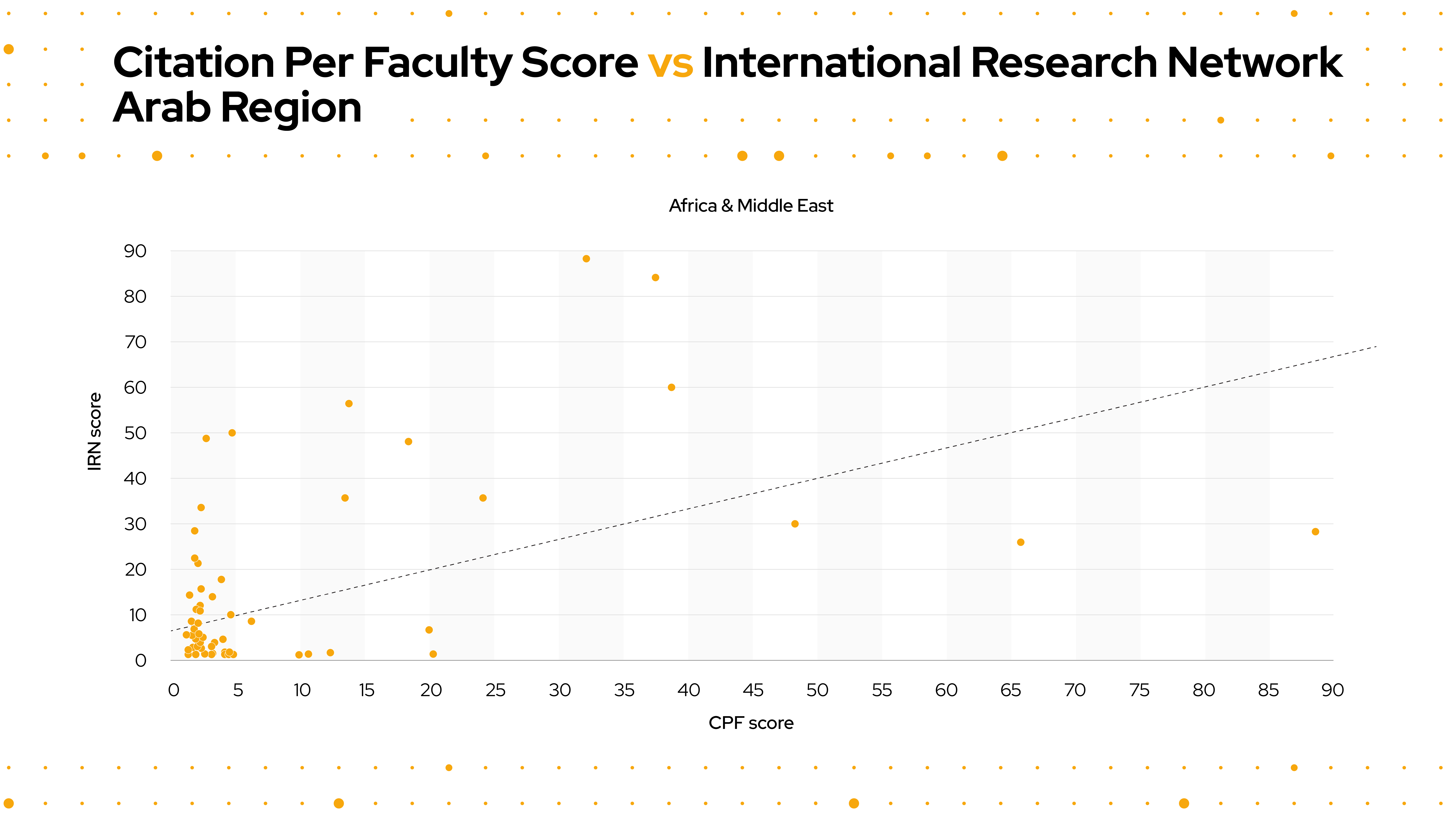 Citation Per Faculty Score vs International Research Network Arab Region

Africa & Middle East

IRN score

90
80
70
60
50
40
30
20
10
0

0 5 10 15 20 25 30 35 40 45 50 55 60 65 70 75 80 85 90

CPF score